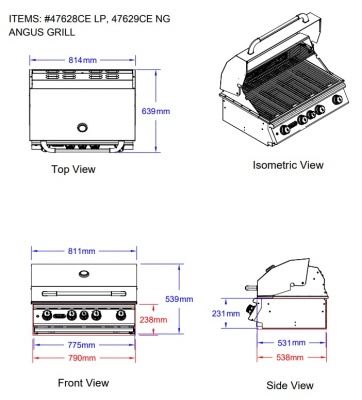 ITEMS: #47628CE LP, 47629CE NG
ANGUS GRILL

814mm

639mm

Top View

Isometric View

811mm

539mm

238mm

775mm

790mm

Front View

231mm

531mm

538mm

Side View